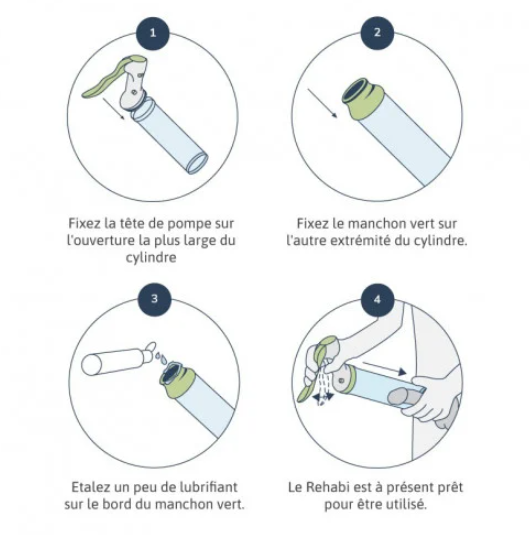 1

Fixez la tête de pompe sur l'ouverture la plus large du cylindre

2

Fixez le manchon vert sur l'autre extrémité du cylindre.

3

Etalez un peu de lubrifiant sur le bord du manchon vert.

4

Le Rehabi est à présent prêt pour être utilisé.