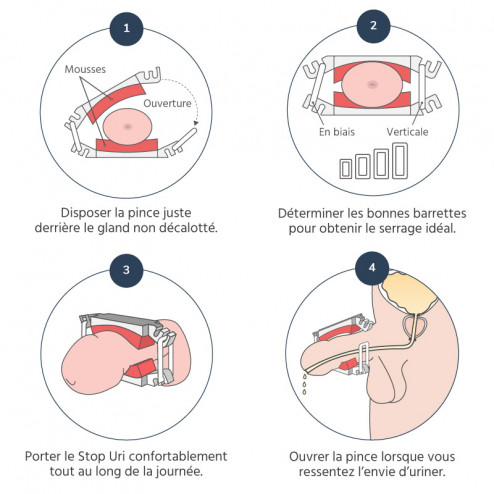 1

Mousses

Ouverture

Disposer la pince juste derrière le gland non décalotté.

2

En biais

Verticale

Déterminer les bonnes barrettes pour obtenir le serrage idéal.

3

Porter le Stop Uri confortablement tout au long de la journée.

4

Ouvrer la pince lorsque vous ressentez l'envie d'uriner.